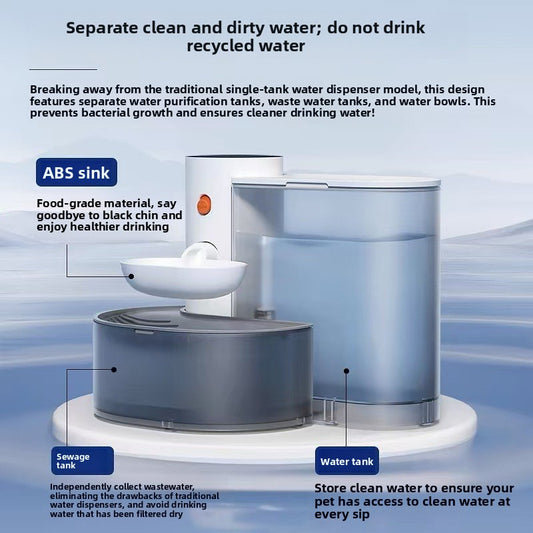 Separate clean and dirty water; do not drink recycled water

Breaking away from the traditional single-tank water dispenser model, this design features separate water purification tanks, waste water tanks, and water bowls. This prevents bacterial growth and ensures cleaner drinking water!

ABS sink

Food-grade material, say goodbye to black chin and enjoy healthier drinking

Sewage tank

Independently collect wastewater, eliminating the drawbacks of traditional water dispensers, and avoid drinking water that has been filtered dry

Water tank

Store clean water to ensure your pet has access to clean water at every sip